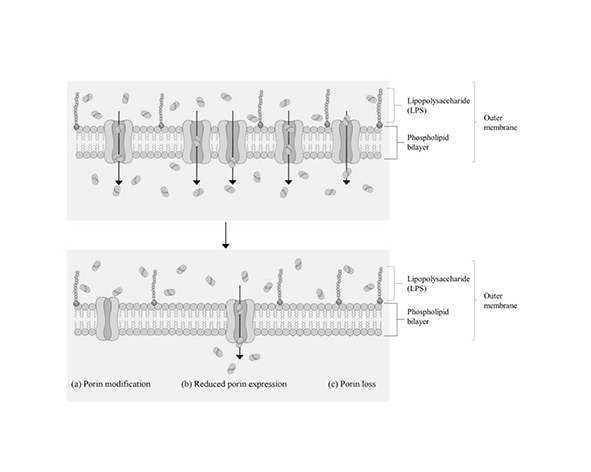 Lipopolysaccharide (LPS)

Phospholipid bilayer

Outer membrane

Lipopolysaccharide (LPS)

Phospholipid bilayer

Outer membrane

(a) Porin modification

(b) Reduced porin expression

(c) Porin loss