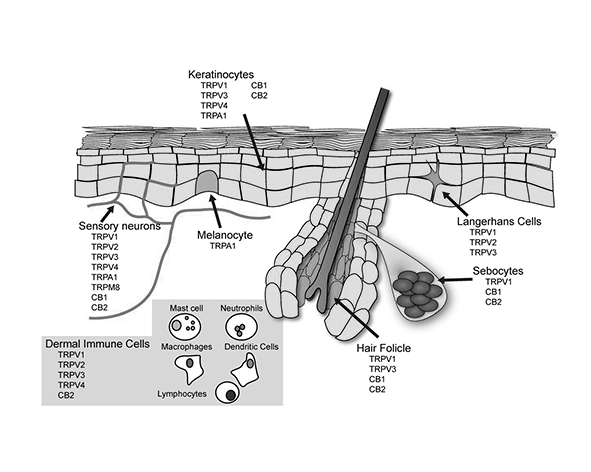 Keratinocytes
TRPV1
TRPV3
TRPV4
TRPA1
CB1
CB2

Sensory neurons
TRPV1
TRPV2
TRPV3
TRPV4
TRPA1
TRPM8
CB1
CB2

Melanocyte
TRPA1

Langerhans Cells
TRPV1
TRPV2
TRPV3

Sebocytes
TRPV1
CB1
CB2

Mast cell
Neutrophils
Macrophages
Dendritic Cells
Lymphocytes

Dermal Immune Cells
TRPV1
TRPV2
TRPV3
TRPV4
CB2

Hair Folicle
TRPV1
TRPV3
CB1
CB2